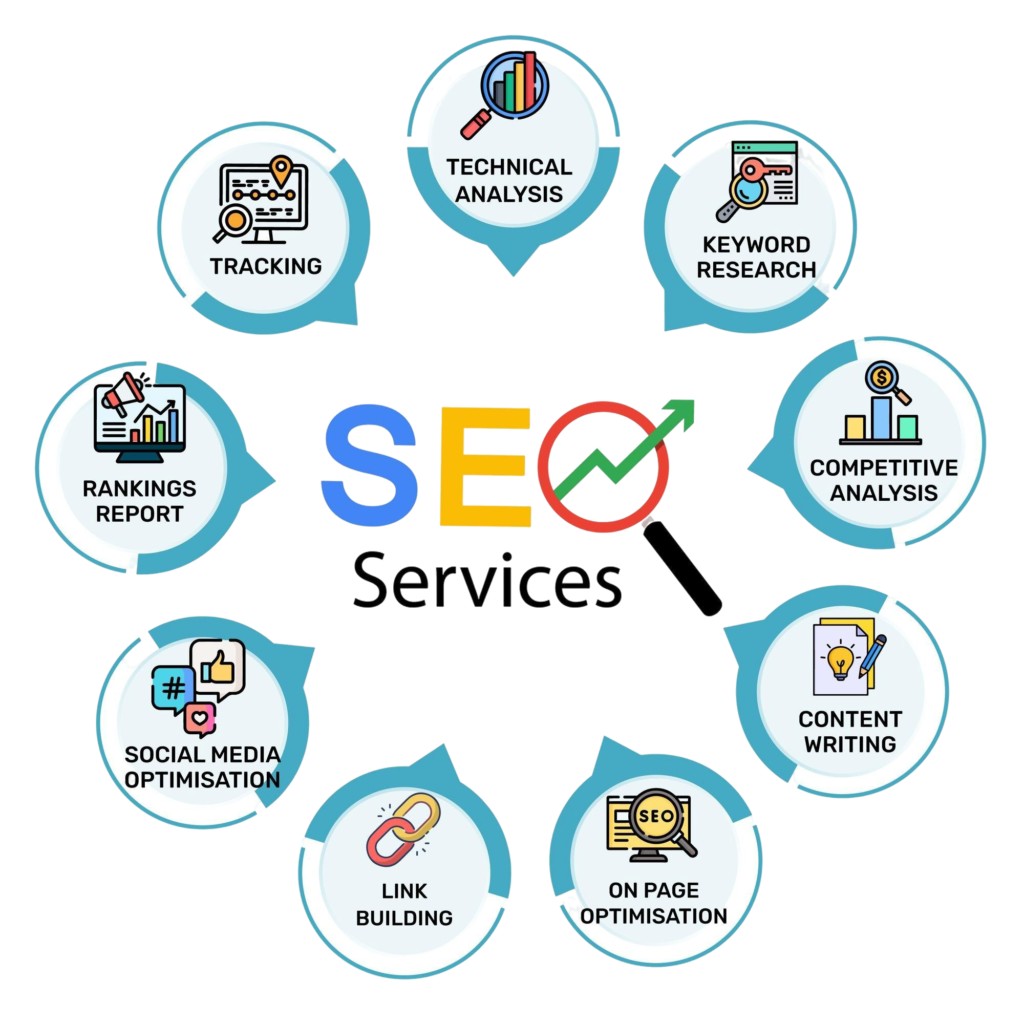 TECHNICAL ANALYSIS

KEYWORD RESEARCH

COMPETITIVE ANALYSIS

CONTENT WRITING

SEO

ON PAGE OPTIMISATION

LINK BUILDING

#

SOCIAL MEDIA OPTIMISATION

RANKINGS REPORT

TRACKING

SEO

Services